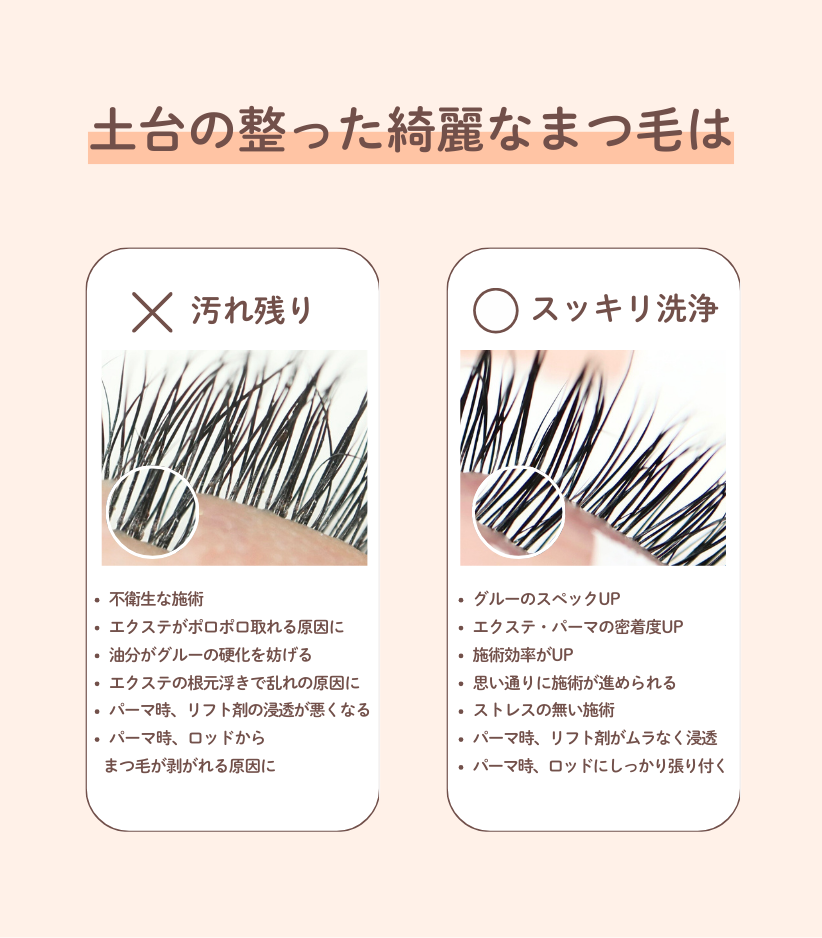 土台の整った綺麗なまつ毛は

✕ 汚れ残り

• 不衛生な施術
• エクステがポロポロ取れる原因に
• 油分がグルーの硬化を妨げる
• エクステの根元浮きで乱れの原因に
• パーマ時、リフト剤の浸透が悪くなる
• パーマ時、ロッドから まつ毛が剥がれる原因に

◯ スッキリ洗浄

• グルーのスペックUP
• エクステ・パーマの密着度UP
• 施術効率がUP
• 思い通りに施術が進められる
• ストレスの無い施術
• パーマ時、リフト剤がムラなく浸透
• パーマ時、ロッドにしっかり張り付く